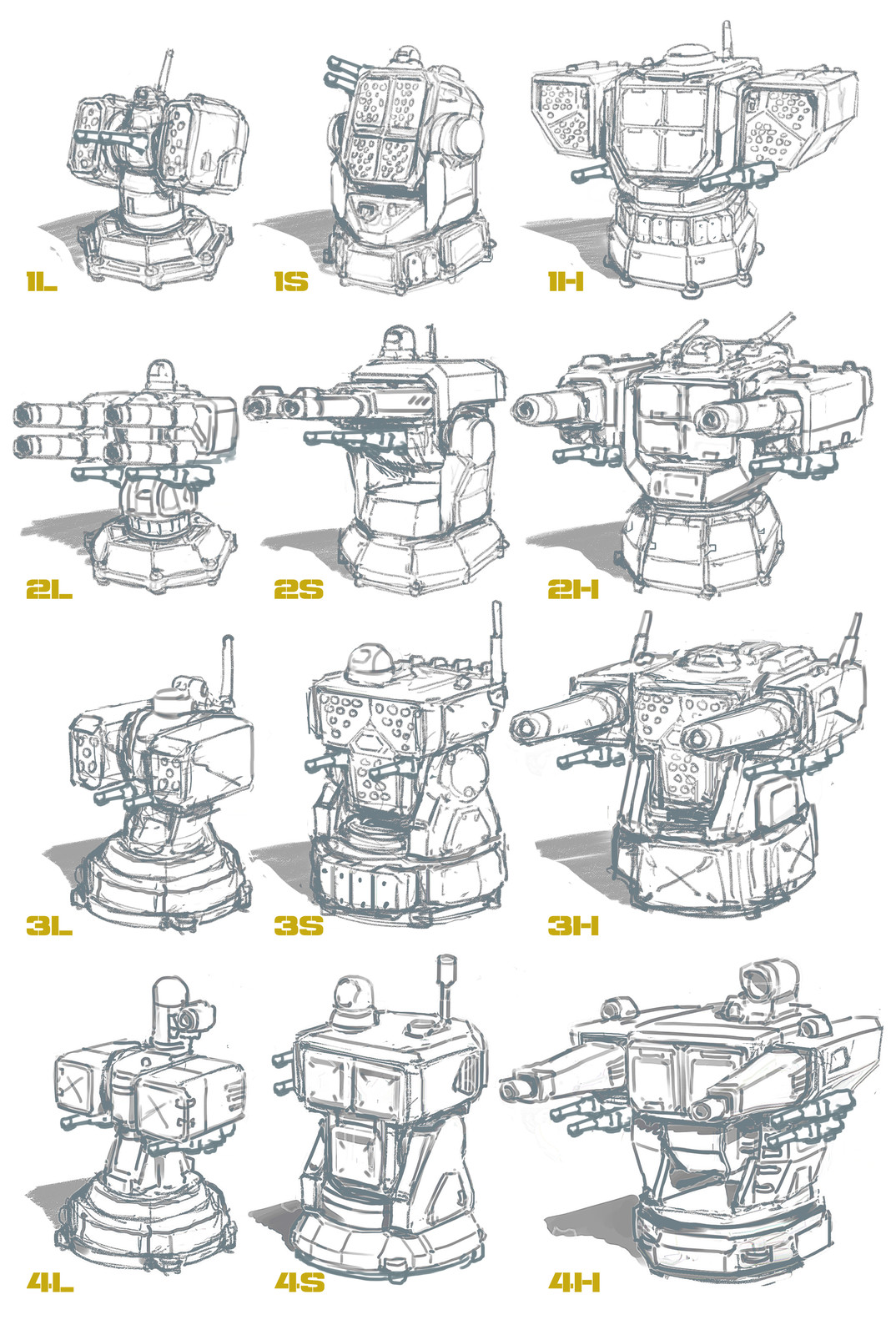 1L

1S

1H

2L

2S

2H

3L

3S

3H

4L

4S

4H