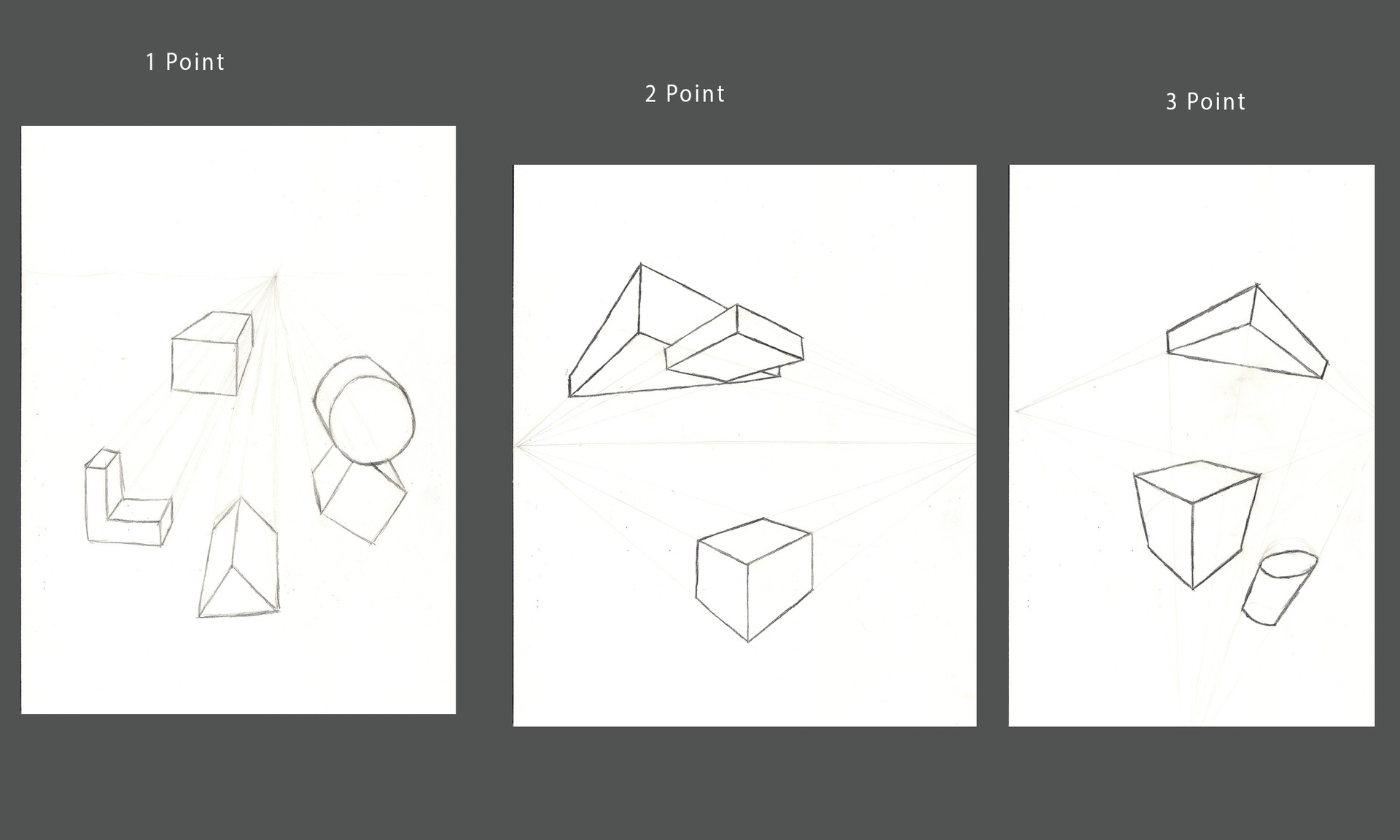 1 Point

2 Point

3 Point