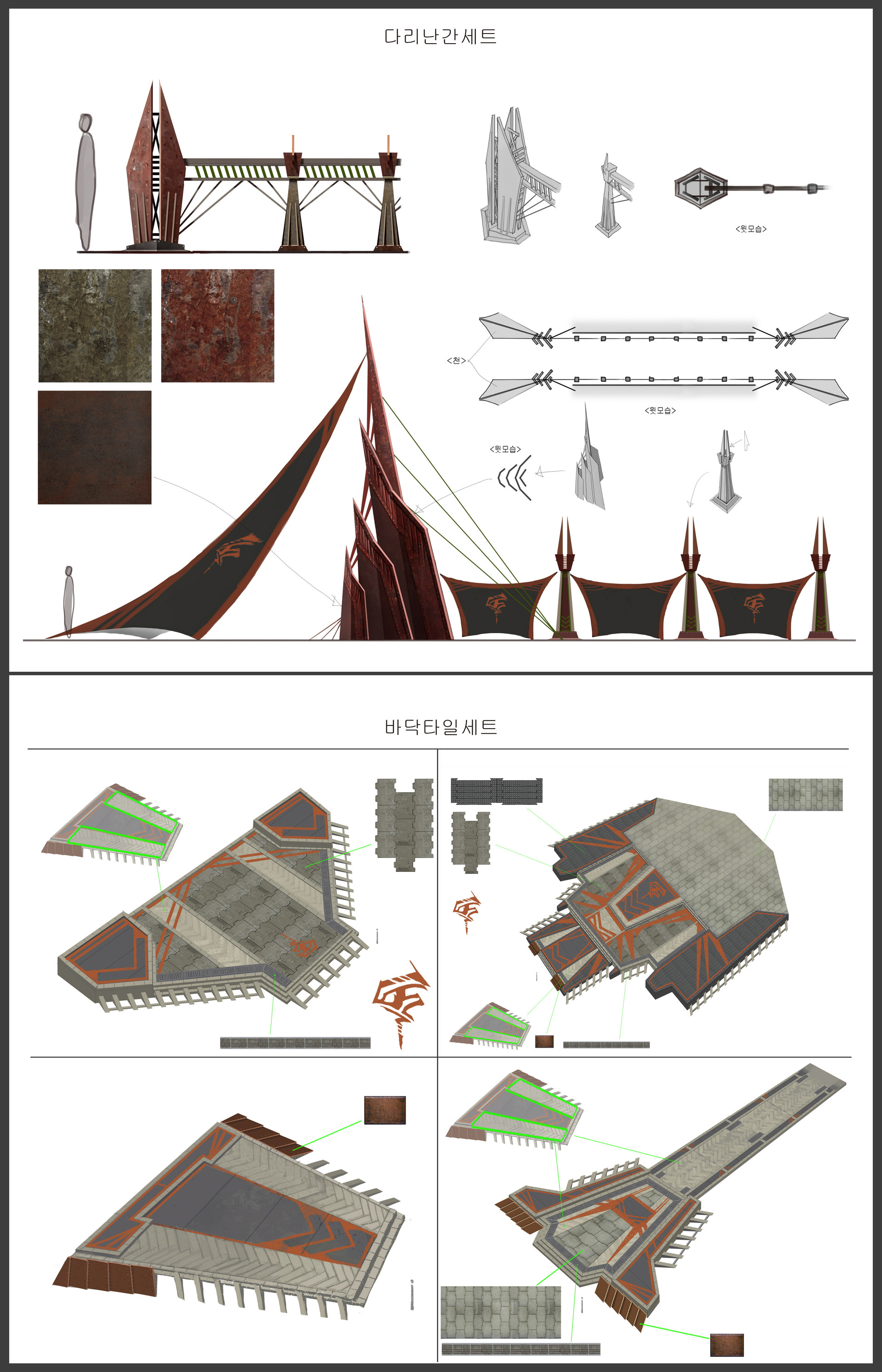 다리난간세트

<윗모습>

<천>

<윗모습>

<윗모습>

바닥타일세트