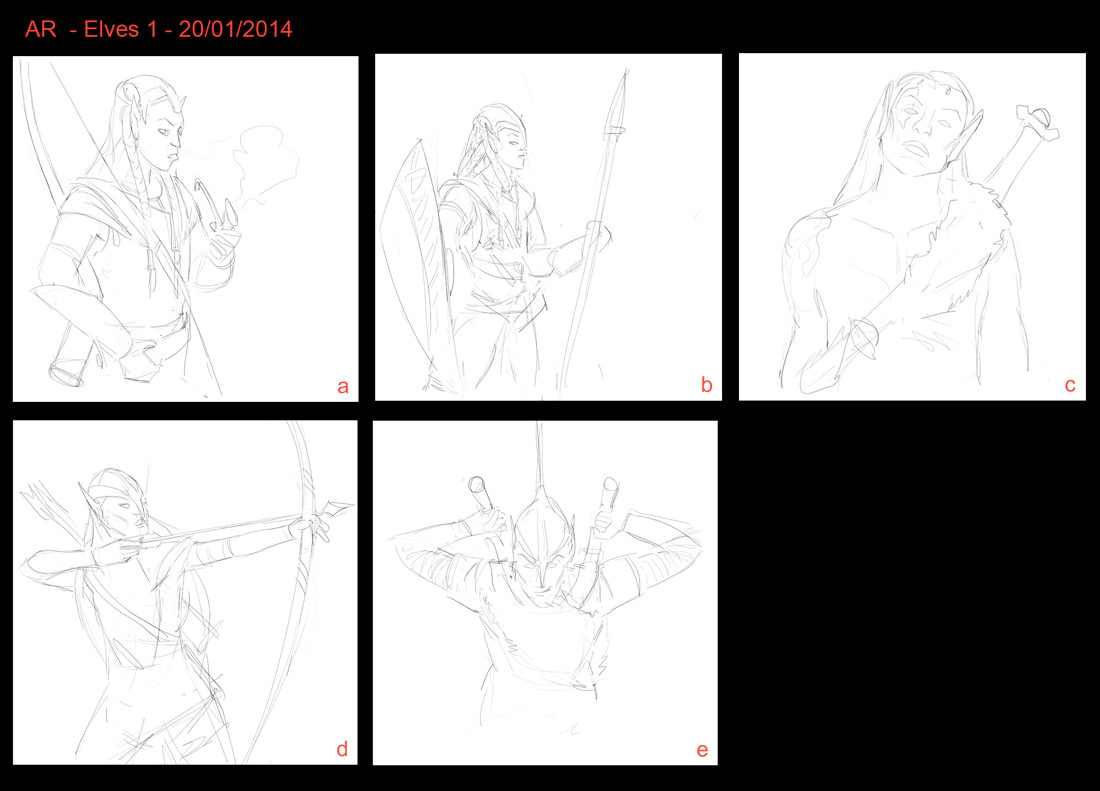 AR - Elves 1 - 20/01/2014

a

b

c

d

e