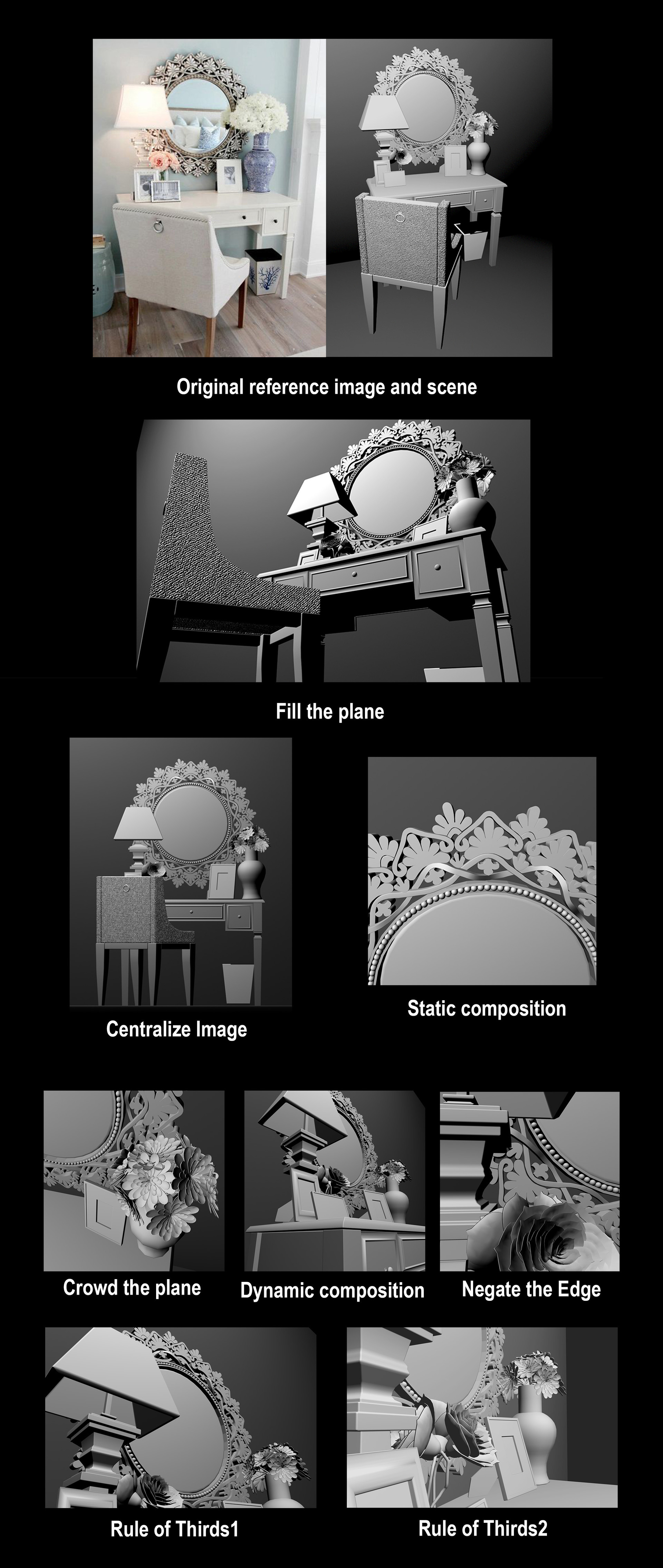 Original reference image and scene

Fill the plane

Centralize Image

Static composition

Crowd the plane

Dynamic composition

Negate the Edge

Rule of Thirds1

Rule of Thirds2