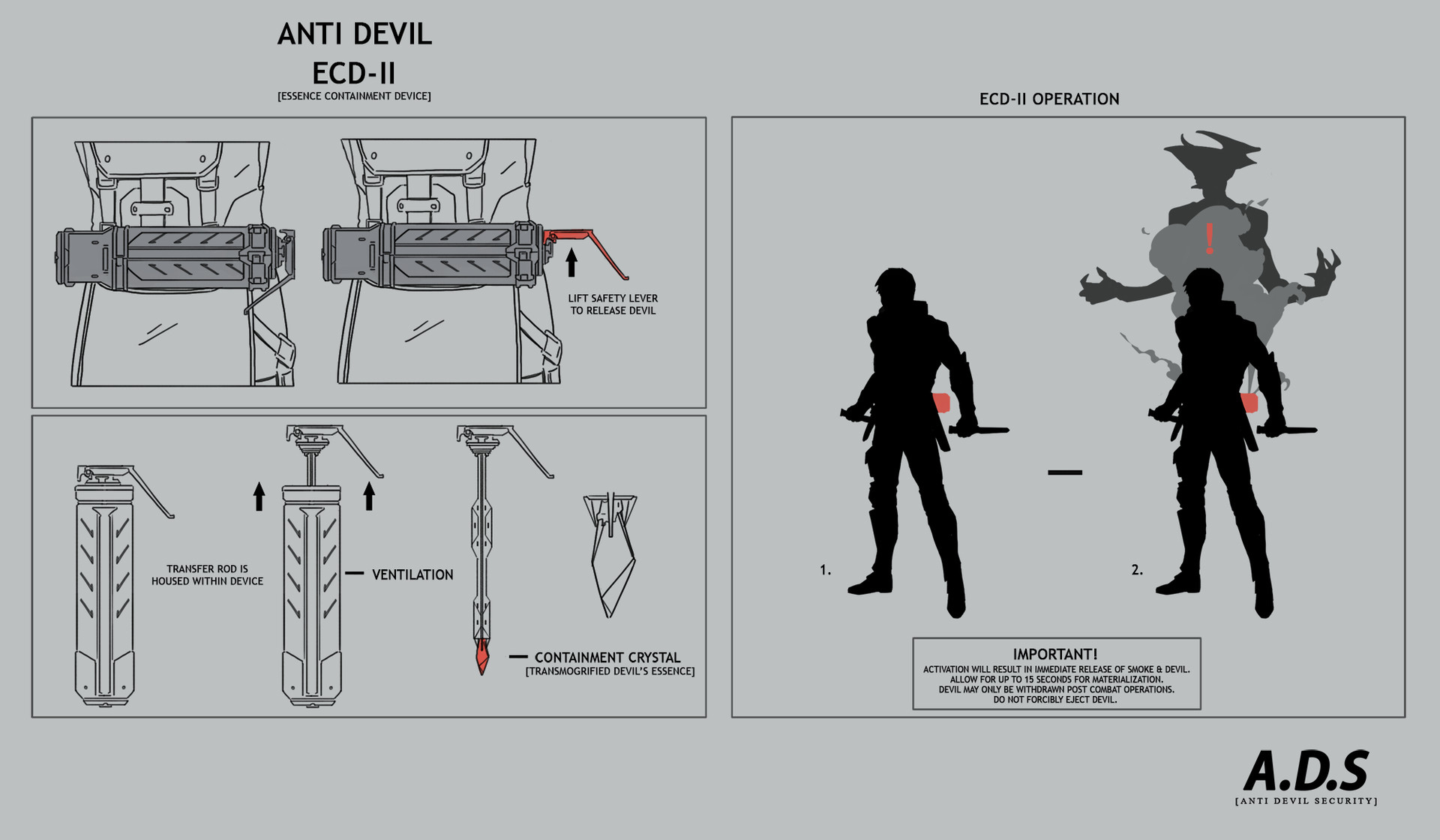 ANTI DEVIL
ECD-II
[ESSENCE CONTAINMENT DEVICE]

LIFT SAFETY LEVER TO RELEASE DEVIL

TRANSFER ROD IS HOUSED WITHIN DEVICE

VENTILATION

CONTAINMENT CRYSTAL
[TRANSMOGRIFIED DEVIL'S ESSENCE]

ECD-II OPERATION

!

1.

2.

IMPORTANT!
ACTIVATION WILL RESULT IN IMMEDIATE RELEASE OF SMOKE & DEVIL.
ALLOW FOR UP TO 15 SECONDS FOR MATERIALIZATION.
DEVIL MAY ONLY BE WITHDRAWN POST COMBAT OPERATIONS.
DO NOT FORCIBLY EJECT DEVIL.

A.D.S
[ANTI DEVIL SECURITY]