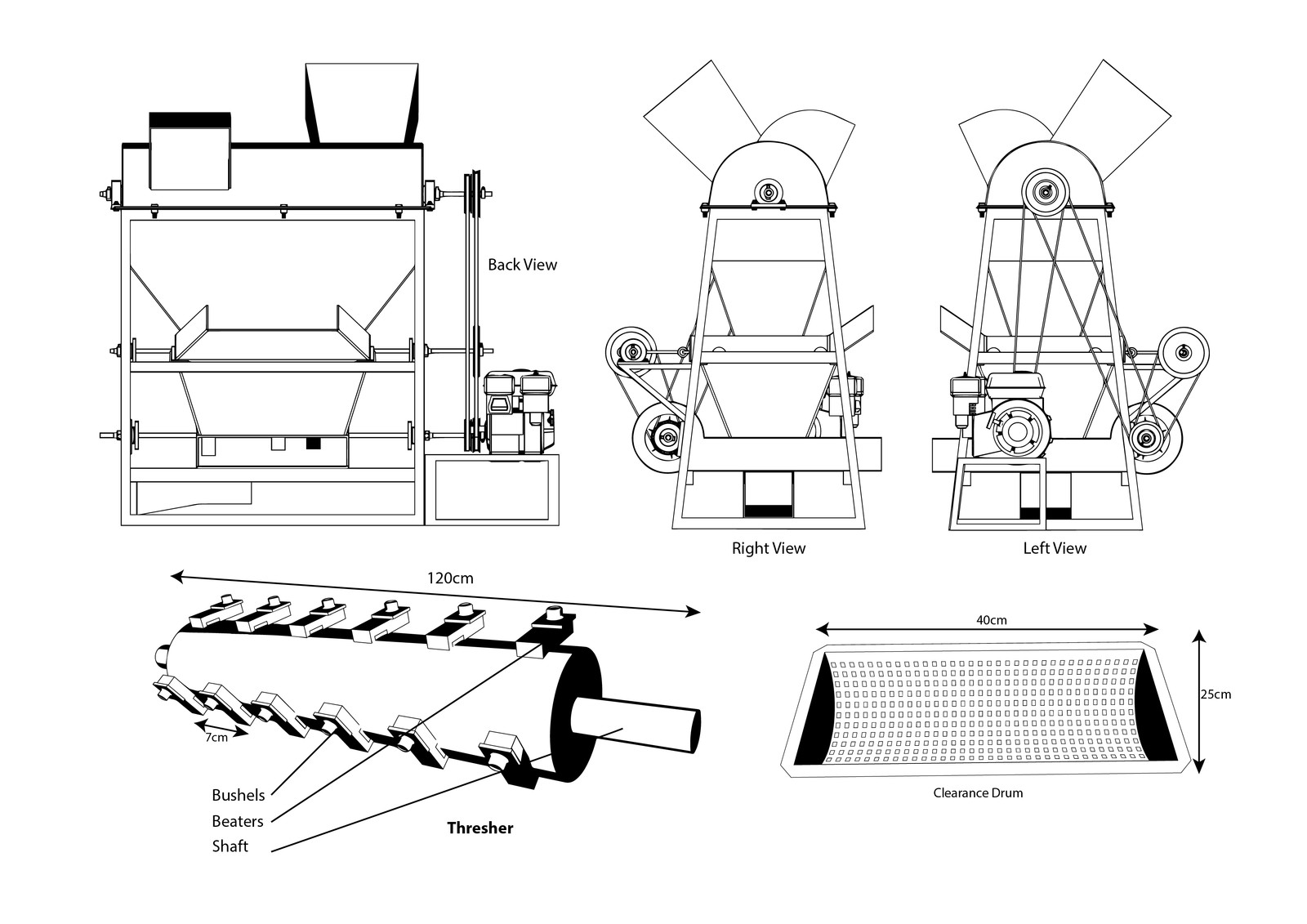 Back View

Right View

Left View

120cm

7cm

Bushels

Beaters

Shaft

Thresher

40cm

25cm

Clearance Drum