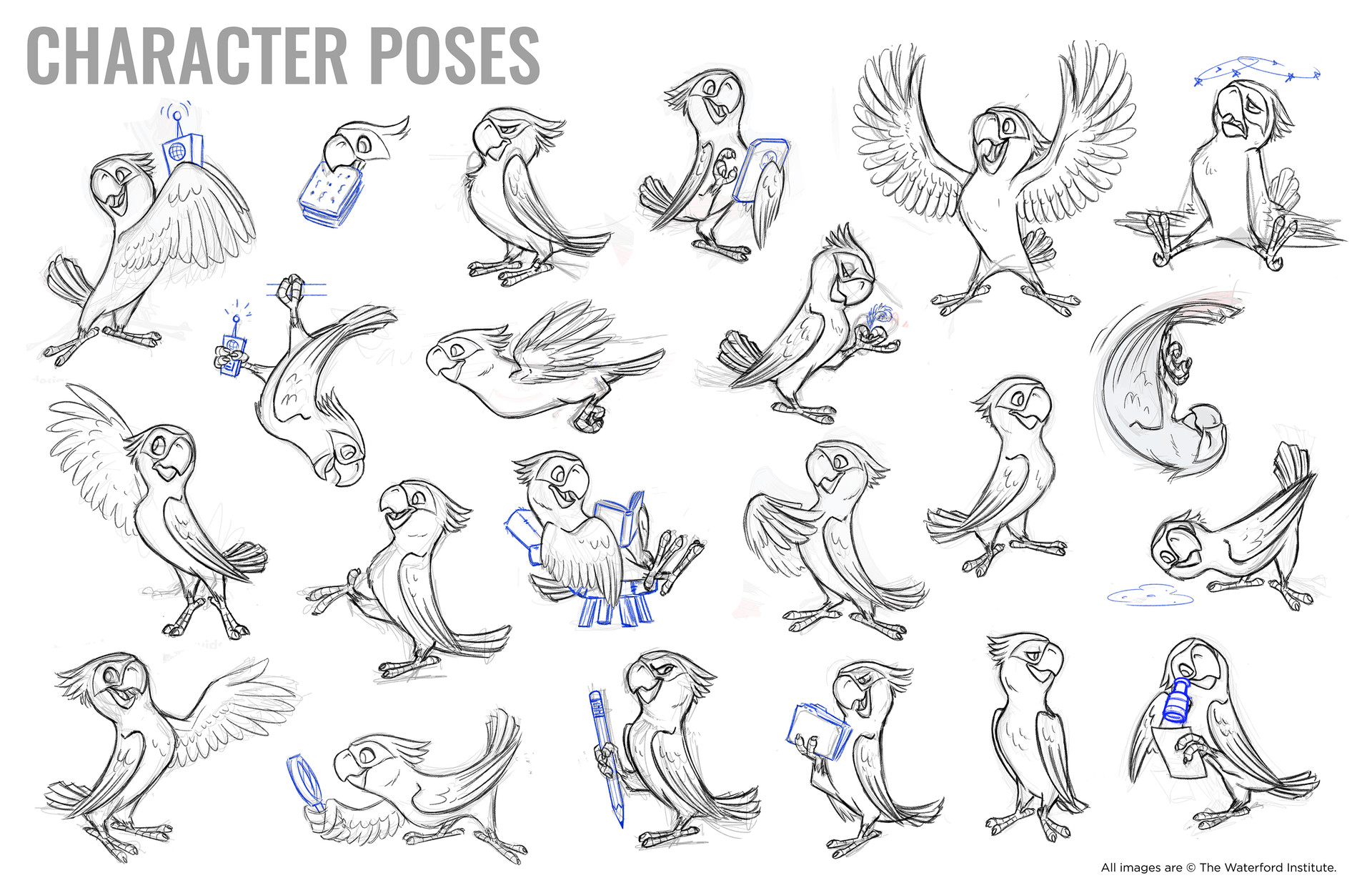 CHARACTER POSES

All images are © The Waterford Institute.