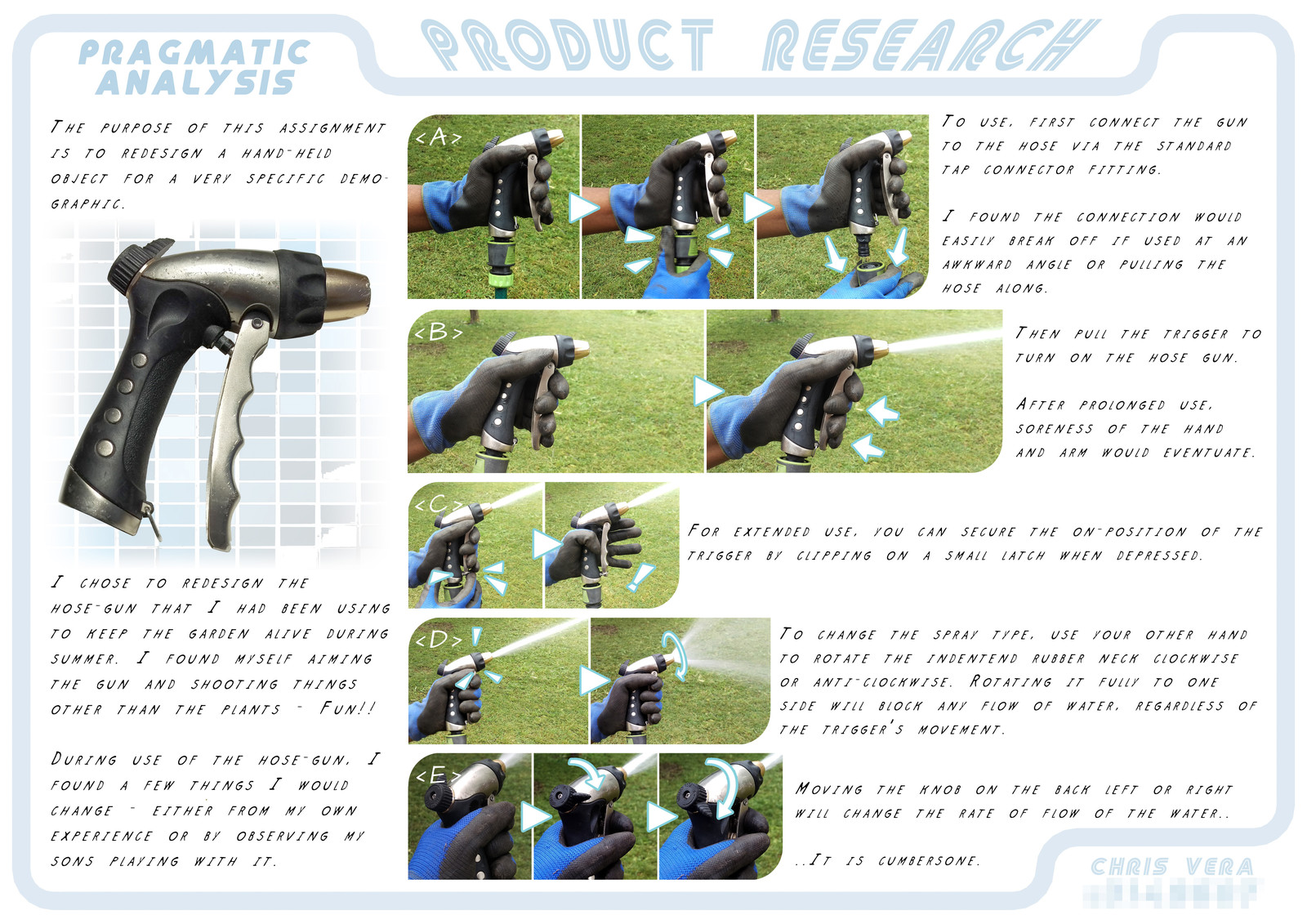 PRAGMATIC ANALYSIS

PRODUCT RESEARCH

THE PURPOSE OF THIS ASSIGNMENT IS TO REDESIGN A HAND-HELD OBJECT FOR A VERY SPECIFIC DEMOGRAPHIC.

I CHOSE TO REDESIGN THE HOSE-GUN THAT I HAD BEEN USING TO KEEP THE GARDEN ALIVE DURING SUMMER. I FOUND MYSELF AIMING THE GUN AND SHOOTING THINGS OTHER THAN THE PLANTS - FUN!!

DURING USE OF THE HOSE-GUN, I FOUND A FEW THINGS I WOULD CHANGE - EITHER FROM MY OWN EXPERIENCE OR BY OBSERVING MY SONS PLAYING WITH IT.

<A>

TO USE, FIRST CONNECT THE GUN TO THE HOSE VIA THE STANDARD TAP CONNECTOR FITTING.

I FOUND THE CONNECTION WOULD EASILY BREAK OFF IF USED AT AN AWKWARD ANGLE OR PULLING THE HOSE ALONG.

<B>

THEN PULL THE TRIGGER TO TURN ON THE HOSE GUN.

AFTER PROLONGED USE, SORENESS OF THE HAND AND ARM WOULD EVENTUATE.

<C>

FOR EXTENDED USE, YOU CAN SECURE THE ON-POSITION OF THE TRIGGER BY CLIPPING ON A SMALL LATCH WHEN DEPRESSED.

<D>

TO CHANGE THE SPRAY TYPE, USE YOUR OTHER HAND TO ROTATE THE INDENTEND RUBBER NECK CLOCKWISE OR ANTI-CLOCKWISE. ROTATING IT FULLY TO ONE SIDE WILL BLOCK ANY FLOW OF WATER, REGARDLESS OF THE TRIGGER'S MOVEMENT.

<E>

MOVING THE KNOB ON THE BACK LEFT OR RIGHT WILL CHANGE THE RATE OF FLOW OF THE WATER..

..IT IS CUMBERSONE.

CHRIS VERA