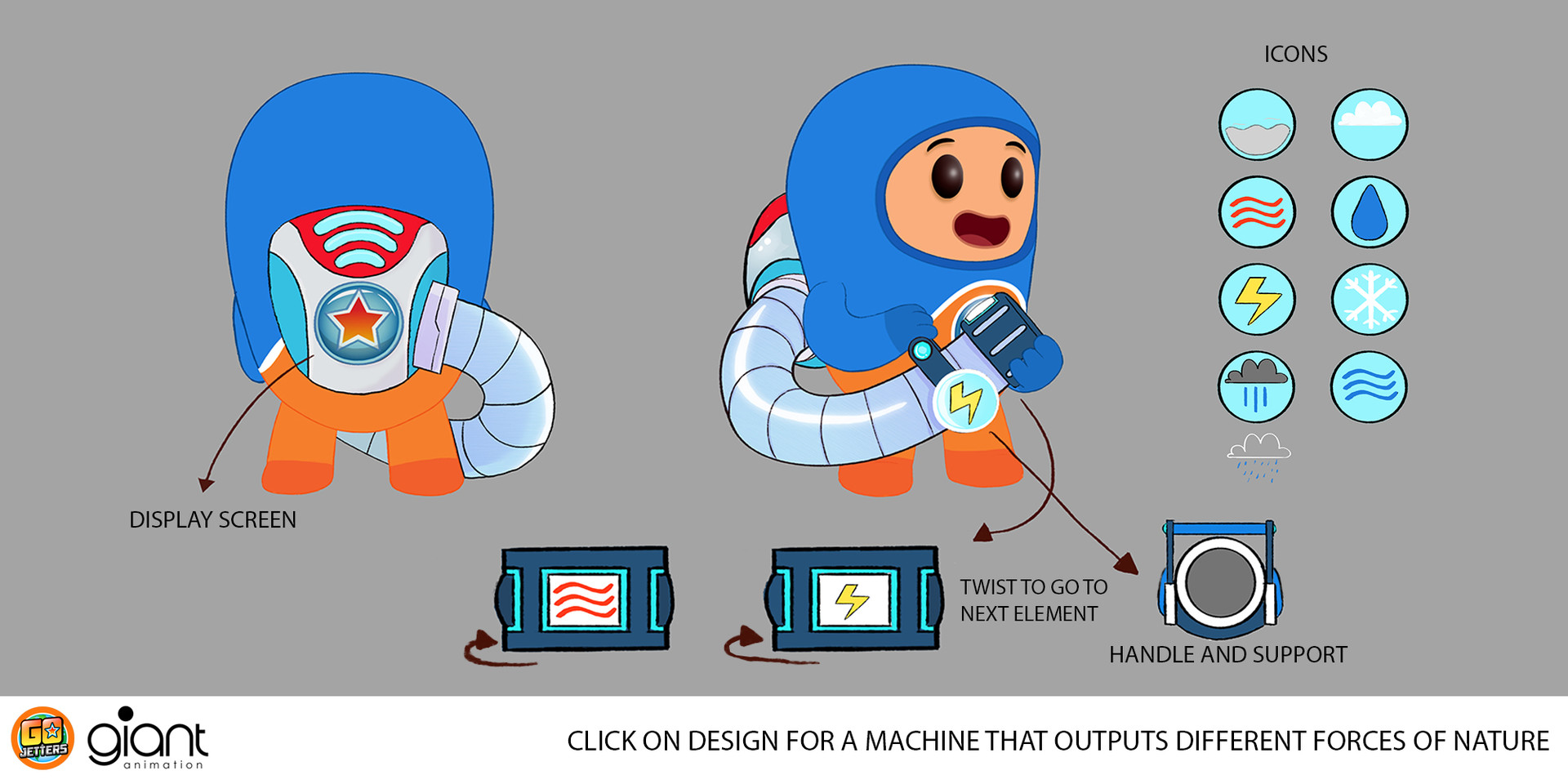 ICONS

DISPLAY SCREEN

TWIST TO GO TO NEXT ELEMENT

HANDLE AND SUPPORT

GO JETTERS

giant animation

CLICK ON DESIGN FOR A MACHINE THAT OUTPUTS DIFFERENT FORCES OF NATURE