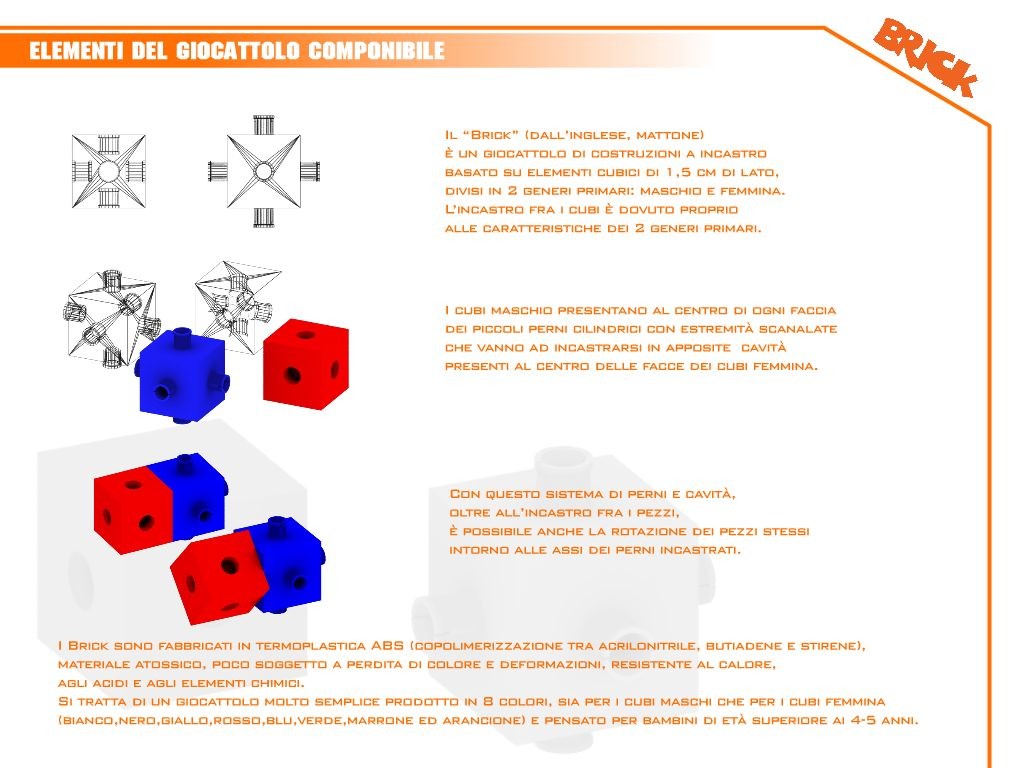 ELEMENTI DEL GIOCATTOLO COMPONIBILE

BRICK

Il "Brick" (dall'inglese, mattone) è un giocattolo di costruzioni a incastro basato su elementi cubici di 1,5 cm di lato, divisi in 2 generi primari: maschio e femmina. L'incastro fra i cubi è dovuto proprio alle caratteristiche dei 2 generi primari.

I cubi maschio presentano al centro di ogni faccia dei piccoli perni cilindrici con estremità scanalate che vanno ad incastrarsi in apposite cavità presenti al centro delle facce dei cubi femmina.

Con questo sistema di perni e cavità, oltre all'incastro fra i pezzi, è possibile anche la rotazione dei pezzi stessi intorno alle assi dei perni incastrati.

I Brick sono fabbricati in termoplastica ABS (copolimerizzazione tra acrilonitrile, butiadene e stirene), materiale atossico, poco soggetto a perdita di colore e deformazioni, resistente al calore, agli acidi e agli elementi chimici.
Si tratta di un giocattolo molto semplice prodotto in 8 colori, sia per i cubi maschi che per i cubi femmina (bianco,nero,giallo,rosso,blu,verde,marrone ed arancione) e pensato per bambini di età superiore ai 4-5 anni.