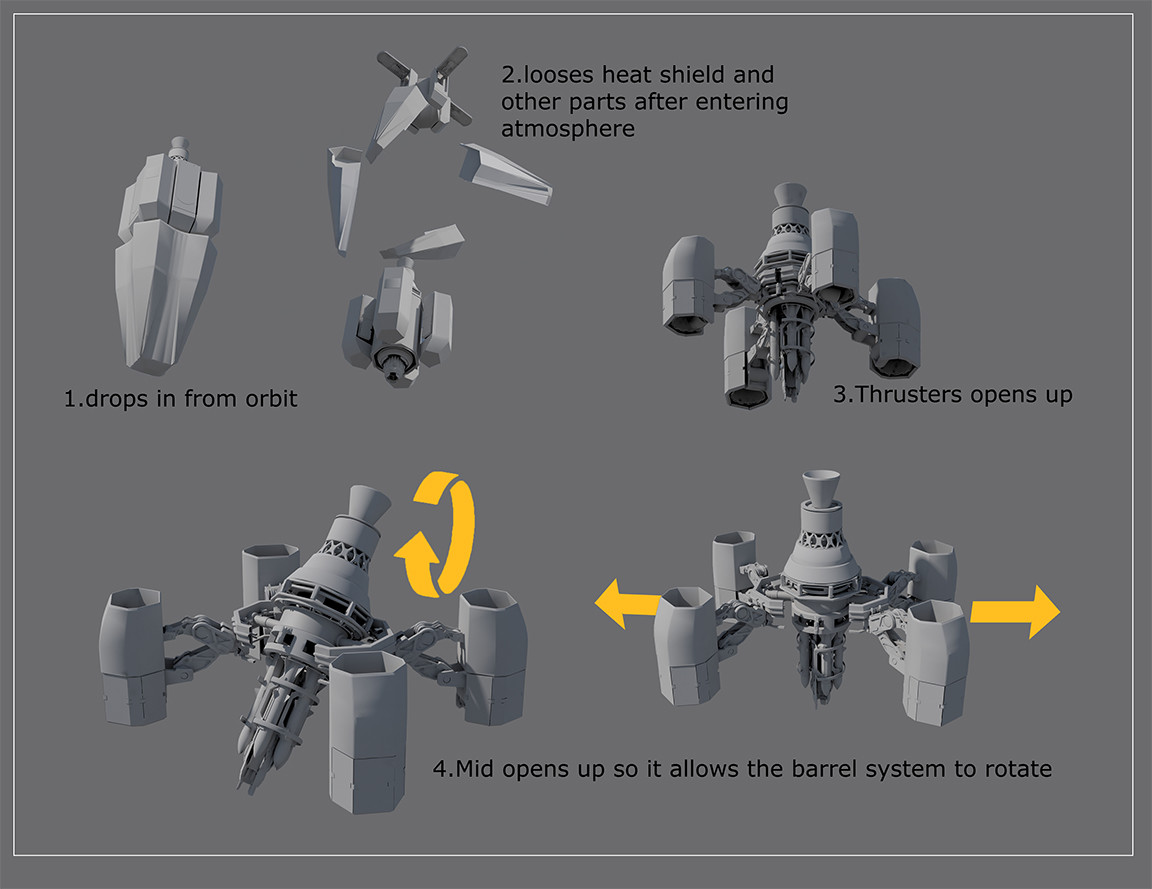 2.looses heat shield and other parts after entering atmosphere

1.drops in from orbit

3.Thrusters opens up

4.Mid opens up so it allows the barrel system to rotate