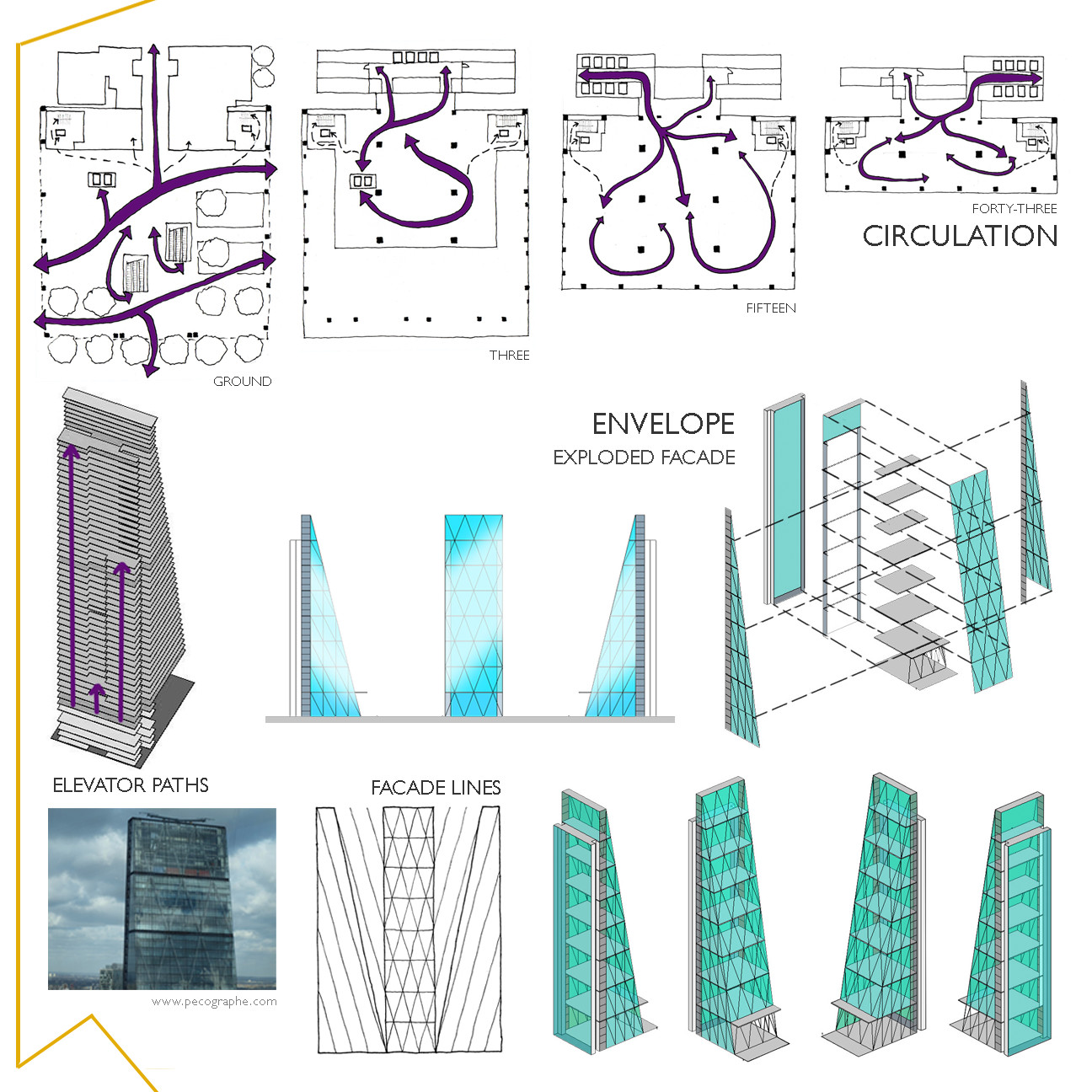 GROUND

THREE

FIFTEEN

FORTY-THREE

CIRCULATION

ENVELOPE

EXPLODED FACADE

ELEVATOR PATHS

FACADE LINES

www.pecographe.com