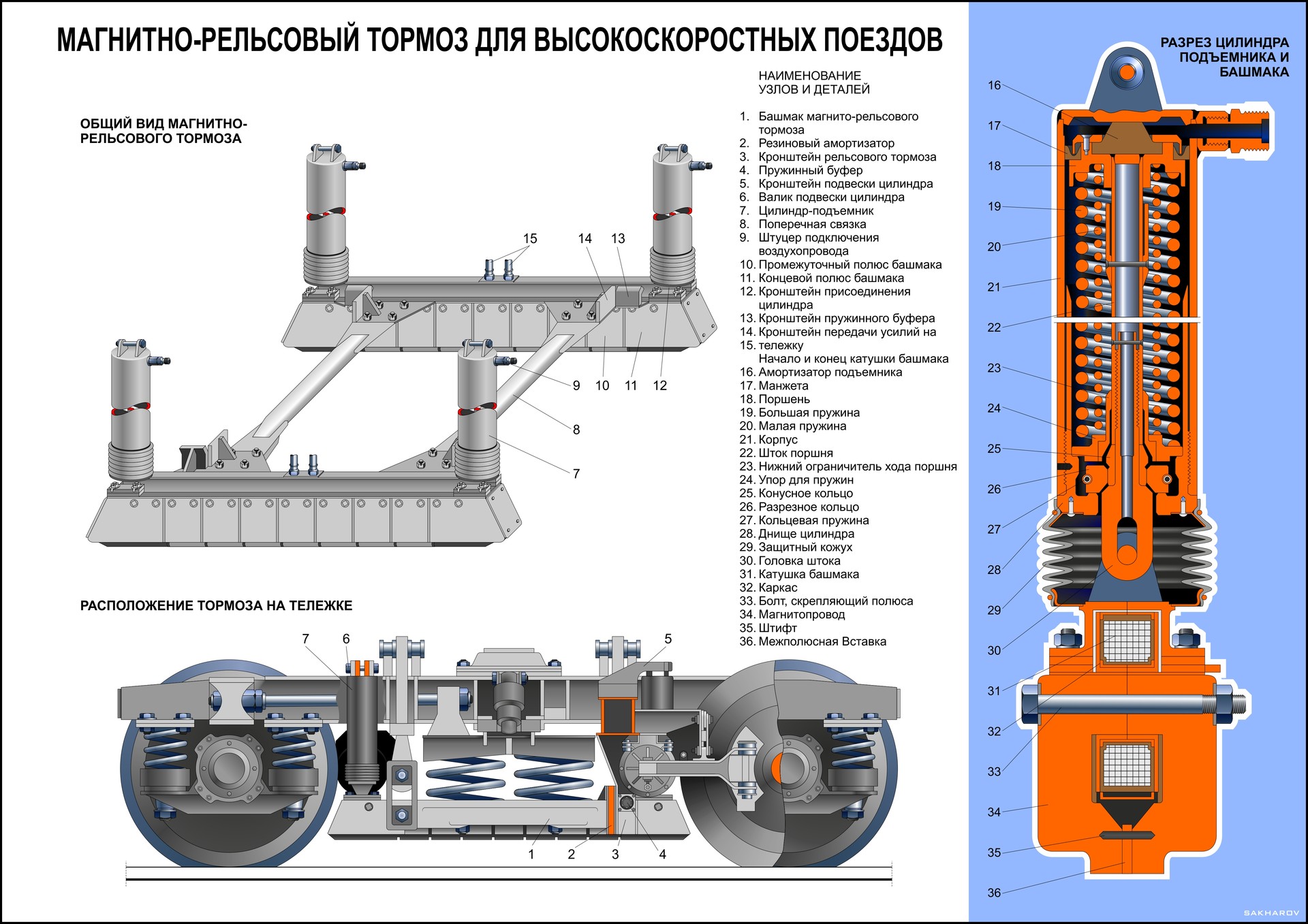 МАГНИТНО-РЕЛЬСОВЫЙ ТОРМОЗ ДЛЯ ВЫСОКОСКОРОСТНЫХ ПОЕЗДОВ

ОБЩИЙ ВИД МАГНИТНО-РЕЛЬСОВОГО ТОРМОЗА

15 14 13

9 10 11 12

8

7

РАСПОЛОЖЕНИЕ ТОРМОЗА НА ТЕЛЕЖКЕ

7 6 5

1 2 3 4

НАИМЕНОВАНИЕ УЗЛОВ И ДЕТАЛЕЙ

1. Башмак магнито-рельсового тормоза
2. Резиновый амортизатор
3. Кронштейн рельсового тормоза
4. Пружинный буфер
5. Кронштейн подвески цилиндра
6. Валик подвески цилиндра
7. Цилиндр-подъемник
8. Поперечная связка
9. Штуцер подключения воздухопровода
10. Промежуточный полюс башмака
11. Концевой полюс башмака
12. Кронштейн присоединения цилиндра
13. Кронштейн пружинного буфера
14. Кронштейн передачи усилий на
15. тележку
Начало и конец катушки башмака
16. Амортизатор подъемника
17. Манжета
18. Поршень
19. Большая пружина
20. Малая пружина
21. Корпус
22. Шток поршня
23. Нижний ограничитель хода поршня
24. Упор для пружин
25. Конусное кольцо
26. Разрезное кольцо
27. Кольцевая пружина
28. Днище цилиндра
29. Защитный кожух
30. Головка штока
31. Катушка башмака
32. Каркас
33. Болт, скрепляющий полюса
34. Магнитопровод
35. Штифт
36. Межполюсная Вставка

РАЗРЕЗ ЦИЛИНДРА ПОДЪЕМНИКА И БАШМАКА

16
17
18
19
20
21
22
23
24
25
26
27
28
29
30
31
32
33
34
35
36

SAKHAROV