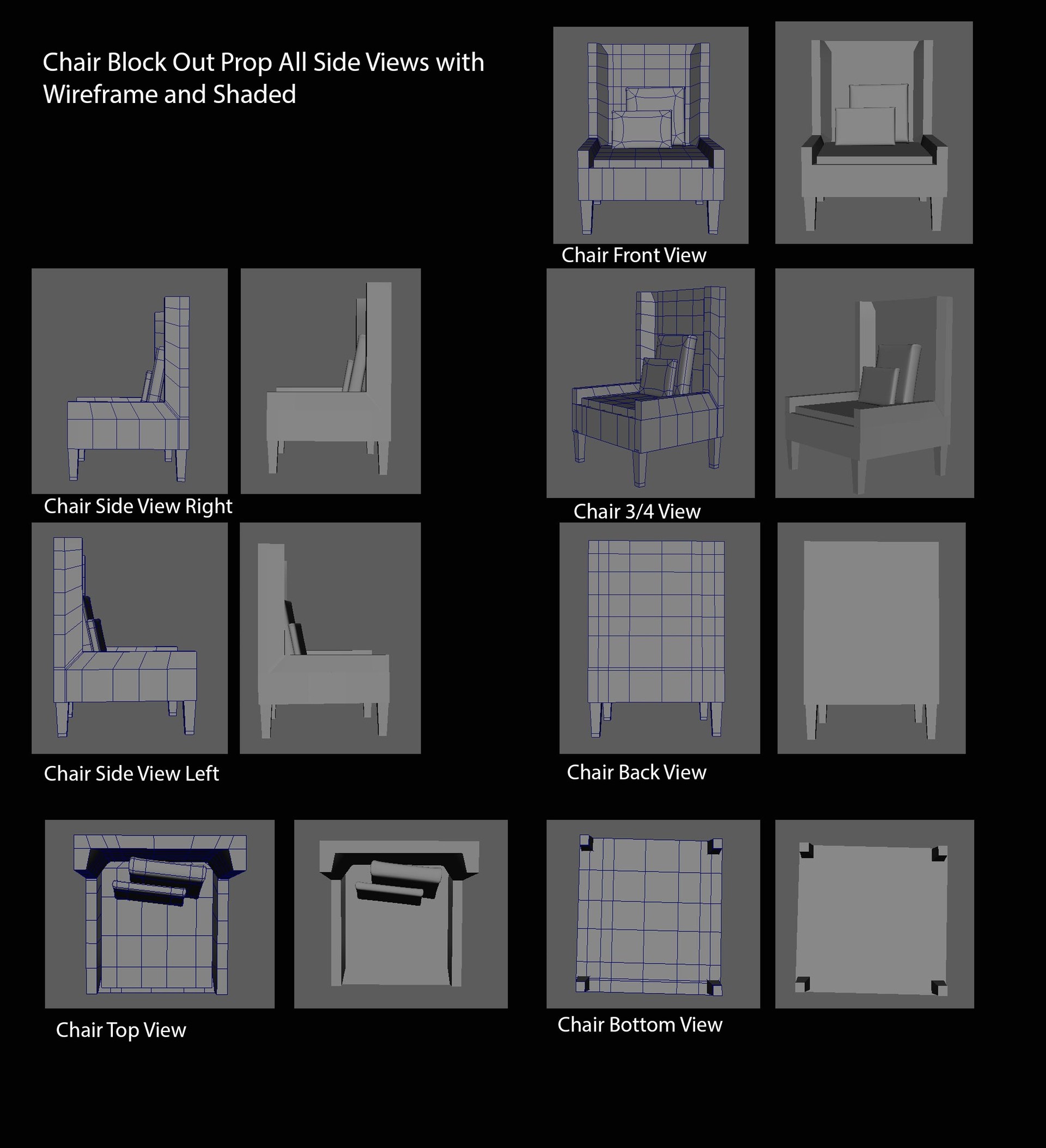 Chair Block Out Prop All Side Views with Wireframe and Shaded

Chair Front View

Chair Side View Right

Chair 3/4 View

Chair Side View Left

Chair Back View

Chair Top View

Chair Bottom View