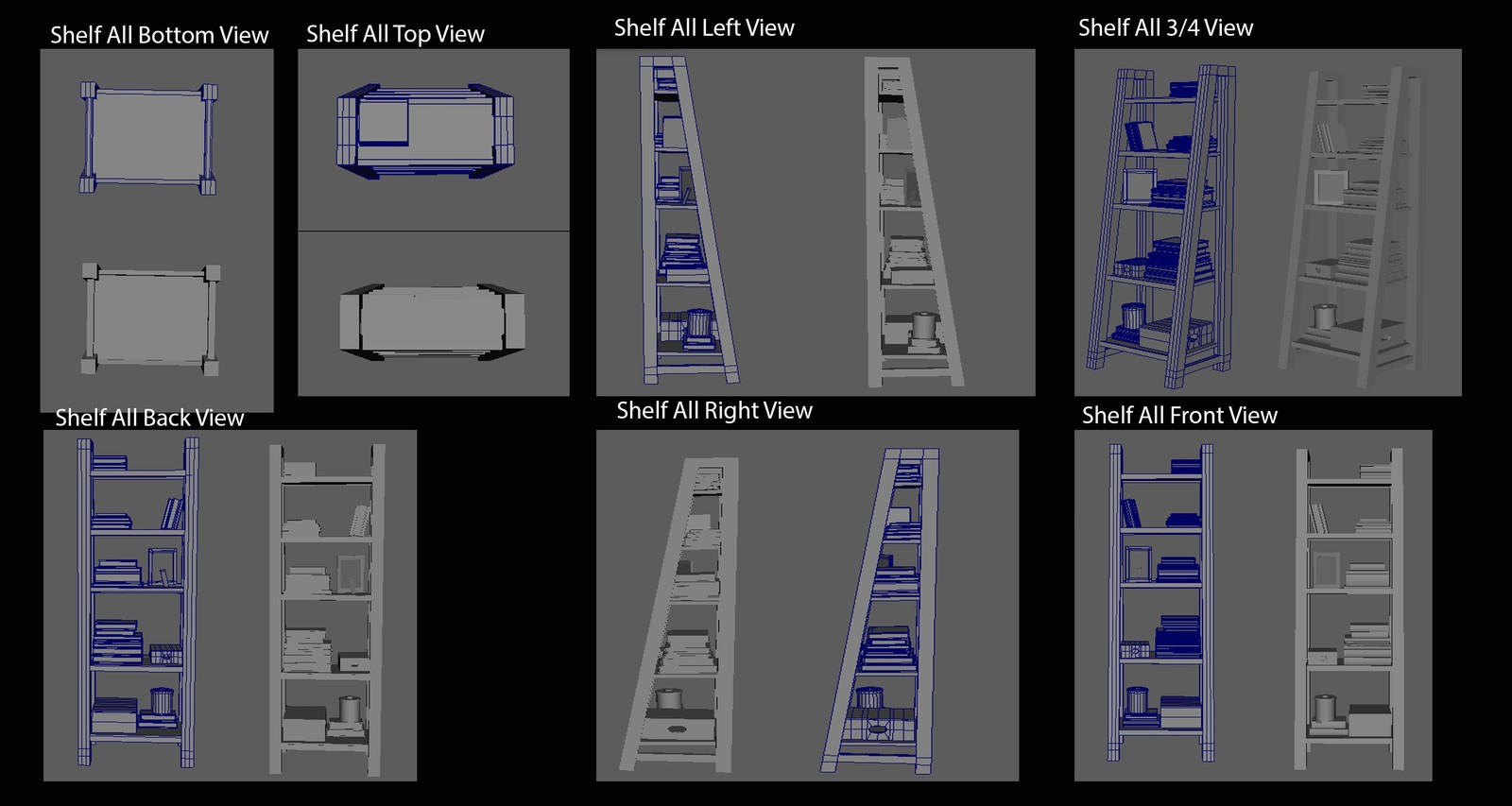 Shelf All Bottom View

Shelf All Top View

Shelf All Left View

Shelf All 3/4 View

Shelf All Back View

Shelf All Right View

Shelf All Front View