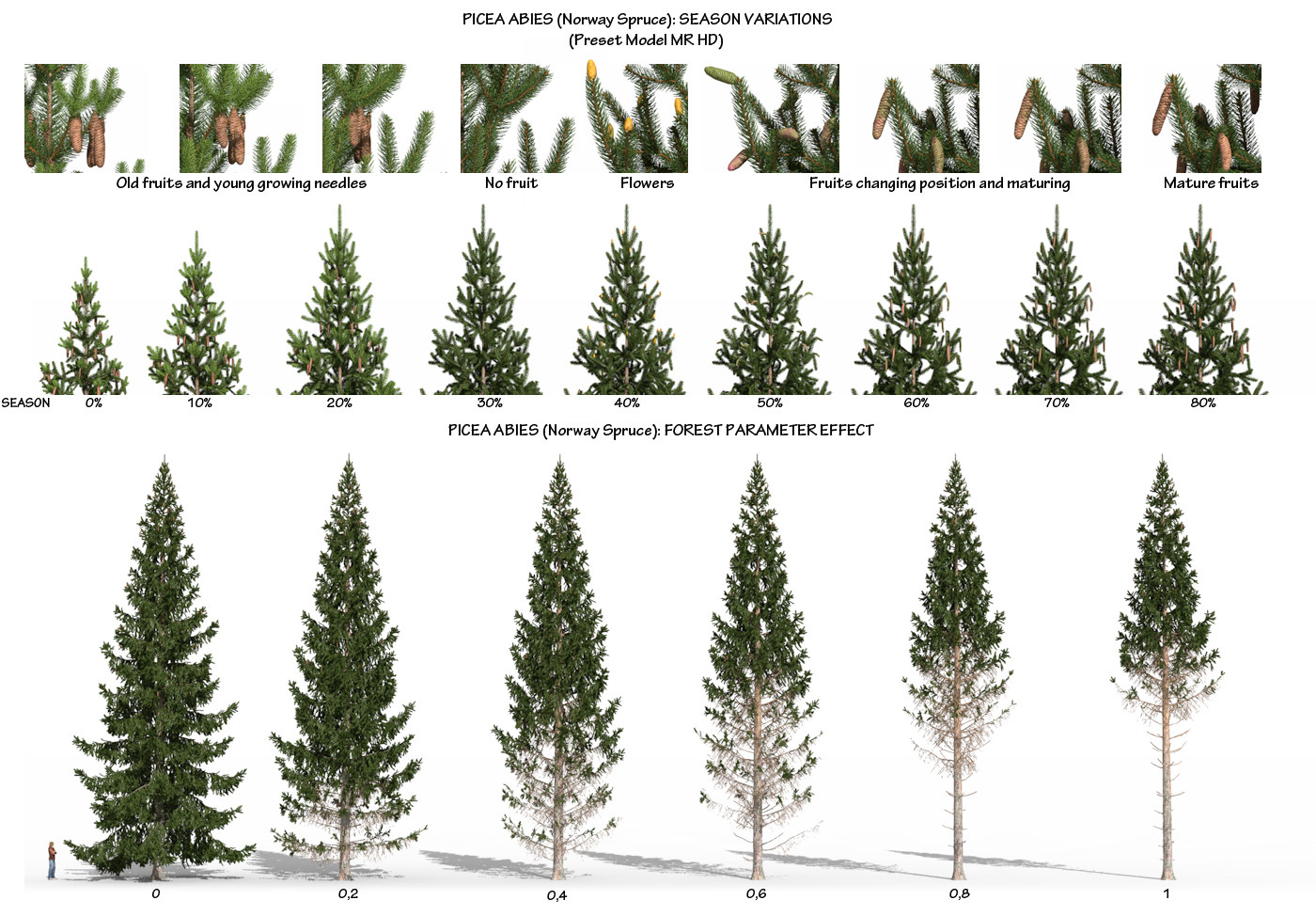 PICEA ABIES (Norway Spruce): SEASON VARIATIONS
(Preset Model MR HD)

Old fruits and young growing needles
No fruit
Flowers
Fruits changing position and maturing
Mature fruits

SEASON 0% 10% 20% 30% 40% 50% 60% 70% 80%

PICEA ABIES (Norway Spruce): FOREST PARAMETER EFFECT

0 0,2 0,4 0,6 0,8 1