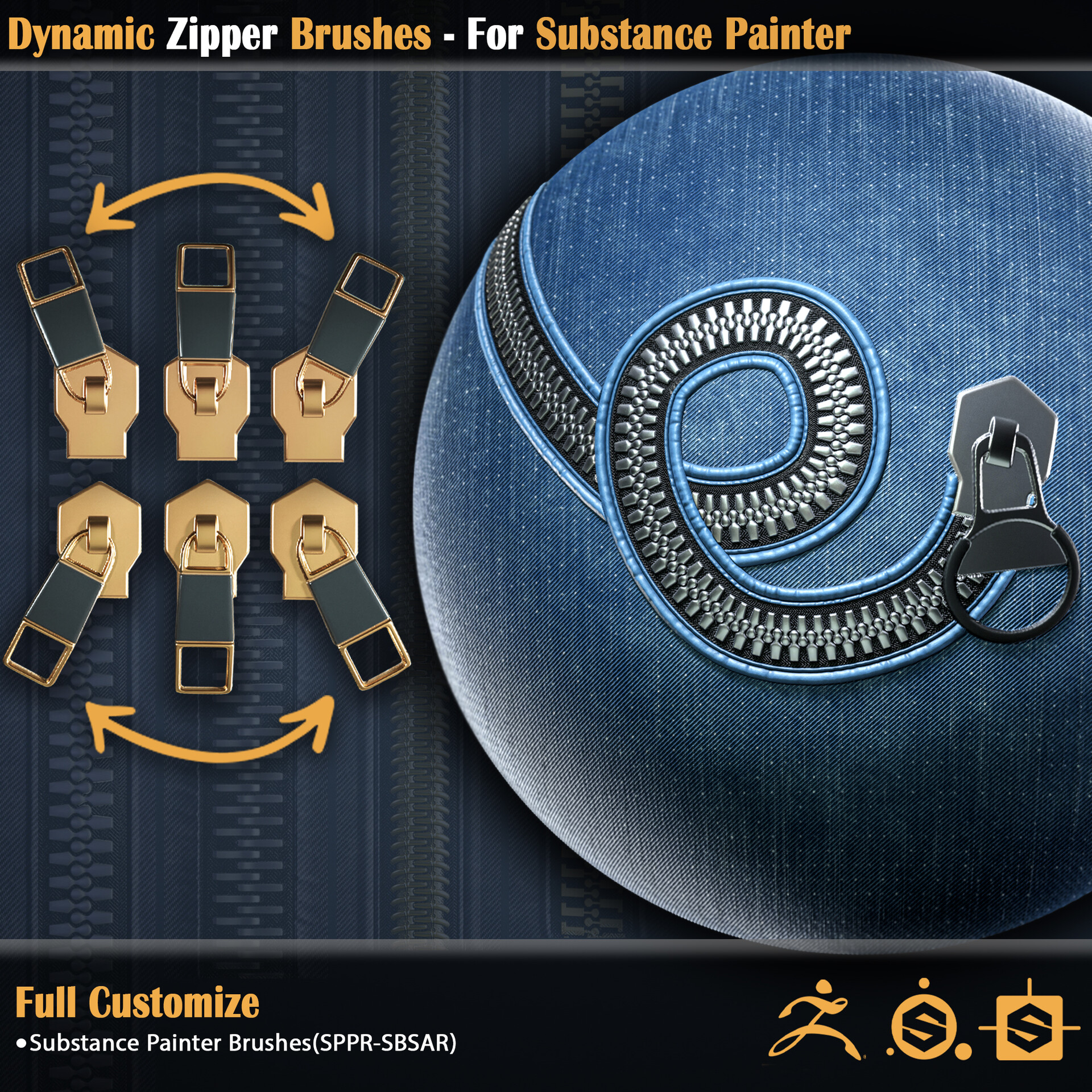 Dynamic Zipper Brushes - For Substance Painter

Full Customize
•Substance Painter Brushes(SPPR-SBSAR)