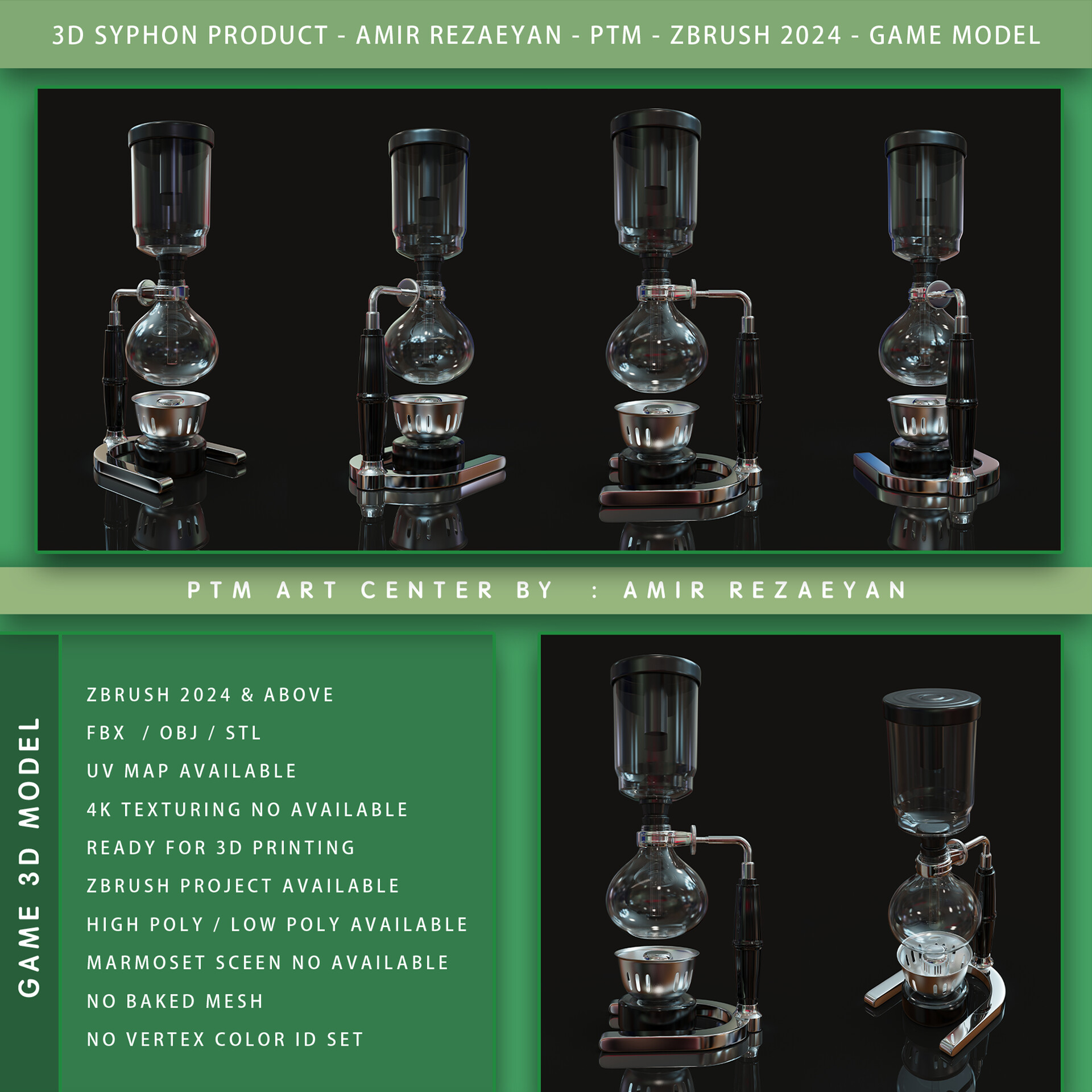 3D SYPHON PRODUCT - AMIR REZAEYAN - PTM - ZBRUSH 2024 - GAME MODEL

PTM ART CENTER BY : AMIR REZAEYAN

GAME 3D MODEL

ZBRUSH 2024 & ABOVE

FBX / OBJ / STL

UV MAP AVAILABLE

4K TEXTURING NO AVAILABLE

READY FOR 3D PRINTING

ZBRUSH PROJECT AVAILABLE

HIGH POLY / LOW POLY AVAILABLE

MARMOSET SCEEN NO AVAILABLE

NO BAKED MESH

NO VERTEX COLOR ID SET