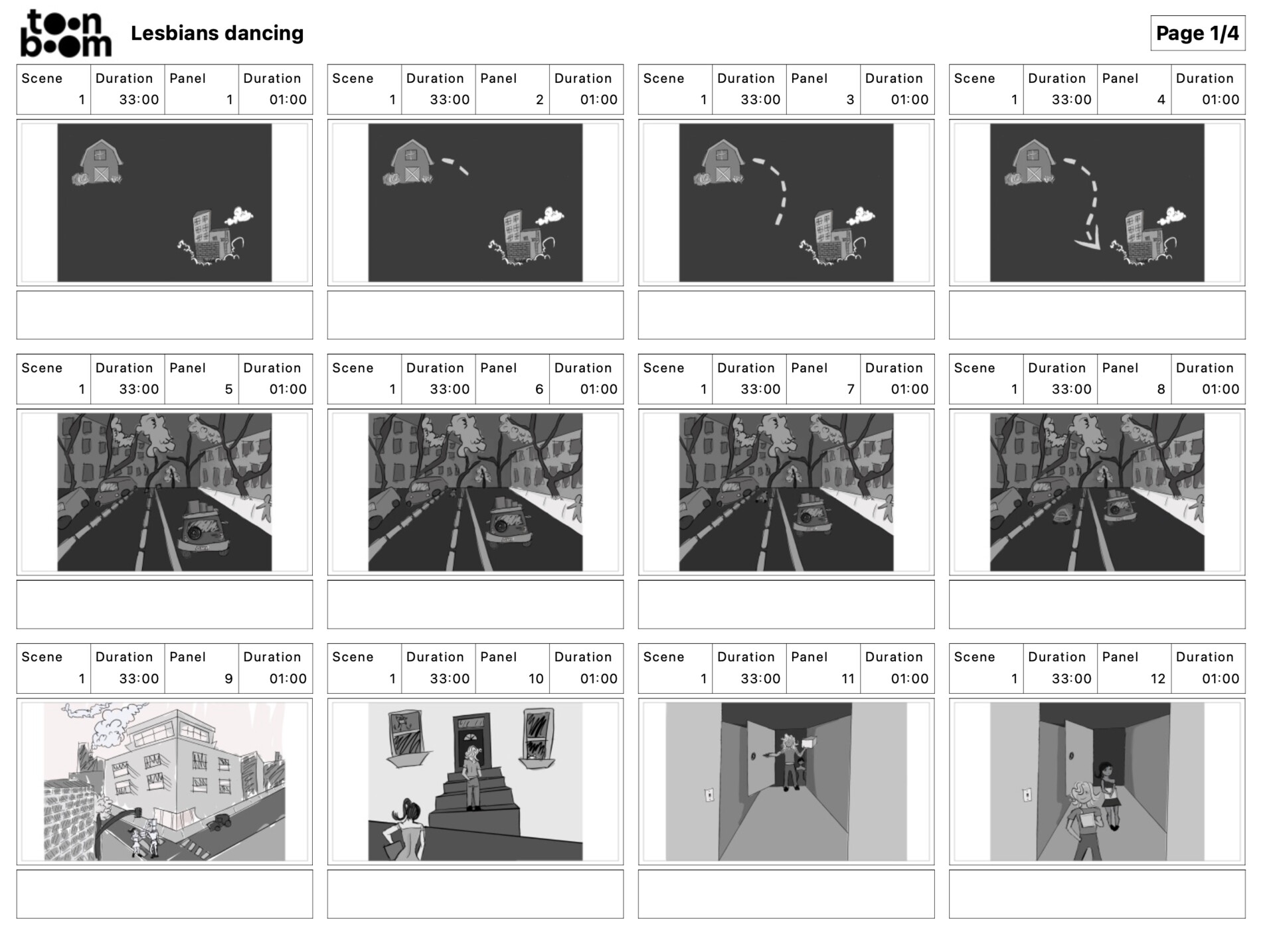 toon boom Lesbians dancing

Page 1/4

| Scene | Duration | Panel | Duration |
|---|---|---|---|
| 1 | 33:00 | 1 | 01:00 |

| Scene | Duration | Panel | Duration |
|---|---|---|---|
| 1 | 33:00 | 2 | 01:00 |

| Scene | Duration | Panel | Duration |
|---|---|---|---|
| 1 | 33:00 | 3 | 01:00 |

| Scene | Duration | Panel | Duration |
|---|---|---|---|
| 1 | 33:00 | 4 | 01:00 |

| Scene | Duration | Panel | Duration |
|---|---|---|---|
| 1 | 33:00 | 5 | 01:00 |

| Scene | Duration | Panel | Duration |
|---|---|---|---|
| 1 | 33:00 | 6 | 01:00 |

| Scene | Duration | Panel | Duration |
|---|---|---|---|
| 1 | 33:00 | 7 | 01:00 |

| Scene | Duration | Panel | Duration |
|---|---|---|---|
| 1 | 33:00 | 8 | 01:00 |

| Scene | Duration | Panel | Duration |
|---|---|---|---|
| 1 | 33:00 | 9 | 01:00 |

| Scene | Duration | Panel | Duration |
|---|---|---|---|
| 1 | 33:00 | 10 | 01:00 |

| Scene | Duration | Panel | Duration |
|---|---|---|---|
| 1 | 33:00 | 11 | 01:00 |

| Scene | Duration | Panel | Duration |
|---|---|---|---|
| 1 | 33:00 | 12 | 01:00 |