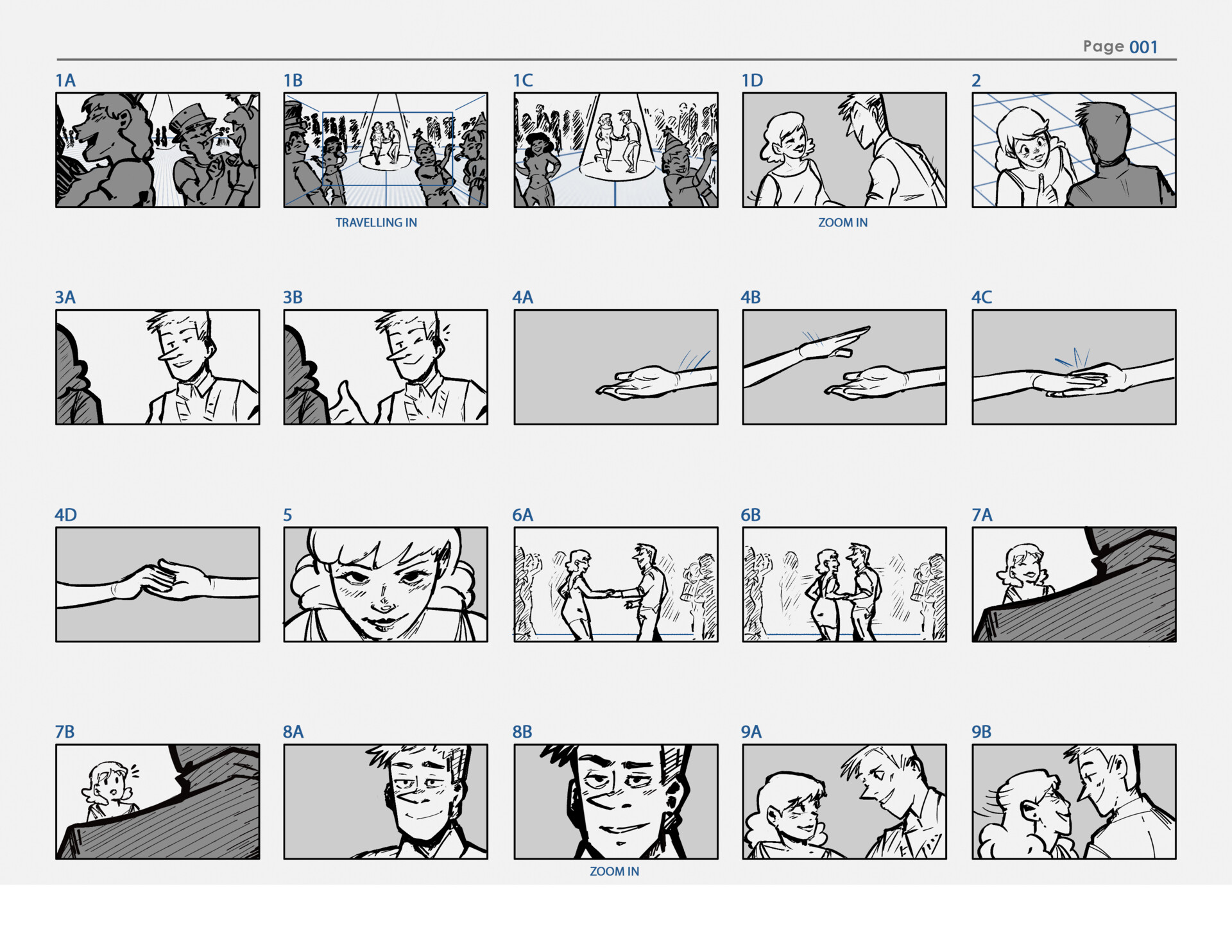 Page 001

1A

1B

TRAVELLING IN

1C

1D

ZOOM IN

2

3A

3B

4A

4B

4C

4D

5

6A

6B

7A

7B

8A

8B

ZOOM IN

9A

9B