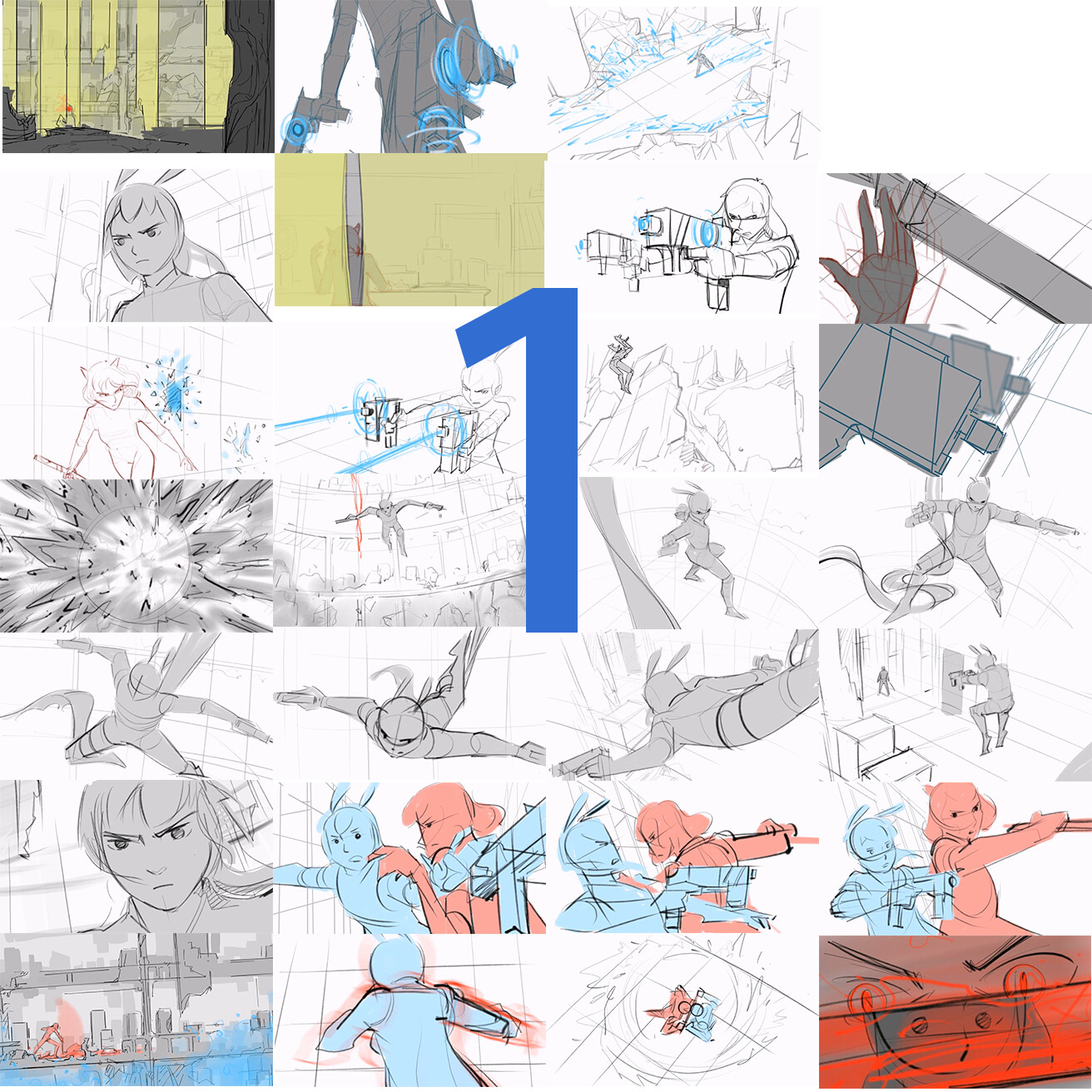 1