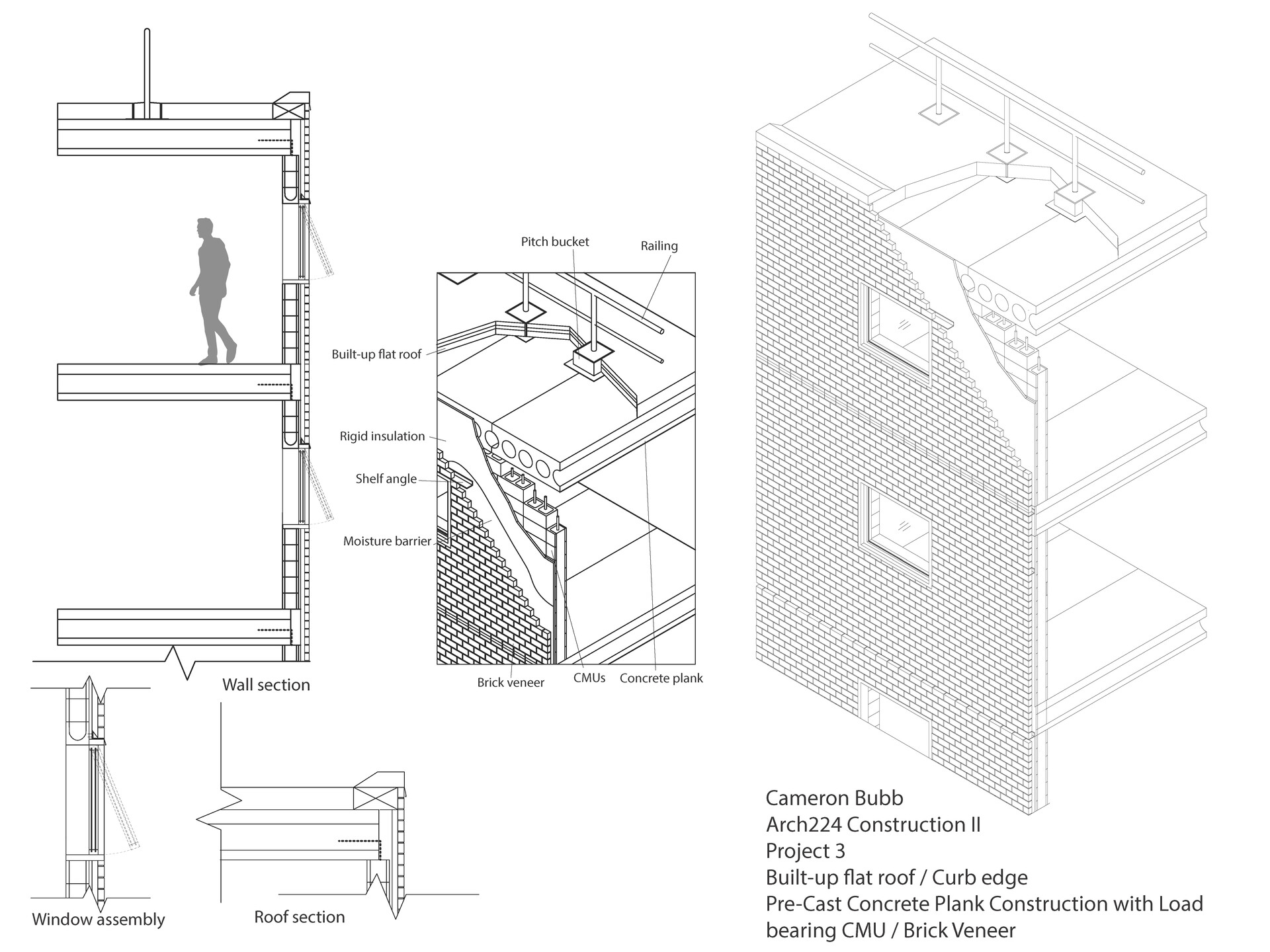 Pitch bucket

Railing

Built-up flat roof

Rigid insulation

Shelf angle

Moisture barrier

Brick veneer

CMUs

Concrete plank

Wall section

Window assembly

Roof section

Cameron Bubb
Arch224 Construction II
Project 3
Built-up flat roof / Curb edge
Pre-Cast Concrete Plank Construction with Load bearing CMU / Brick Veneer