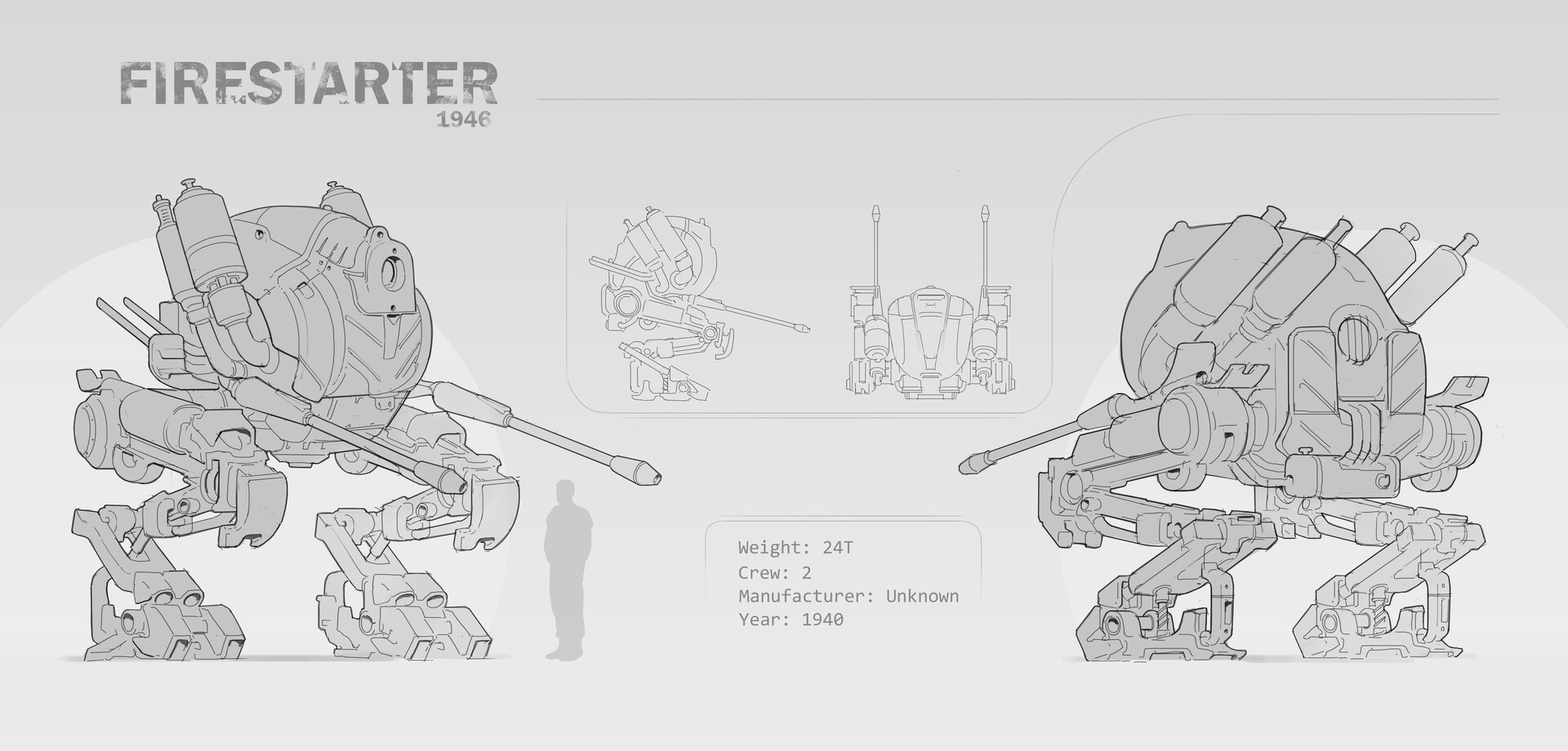 FIRESTARTER
1946

Weight: 24T
Crew: 2
Manufacturer: Unknown
Year: 1940