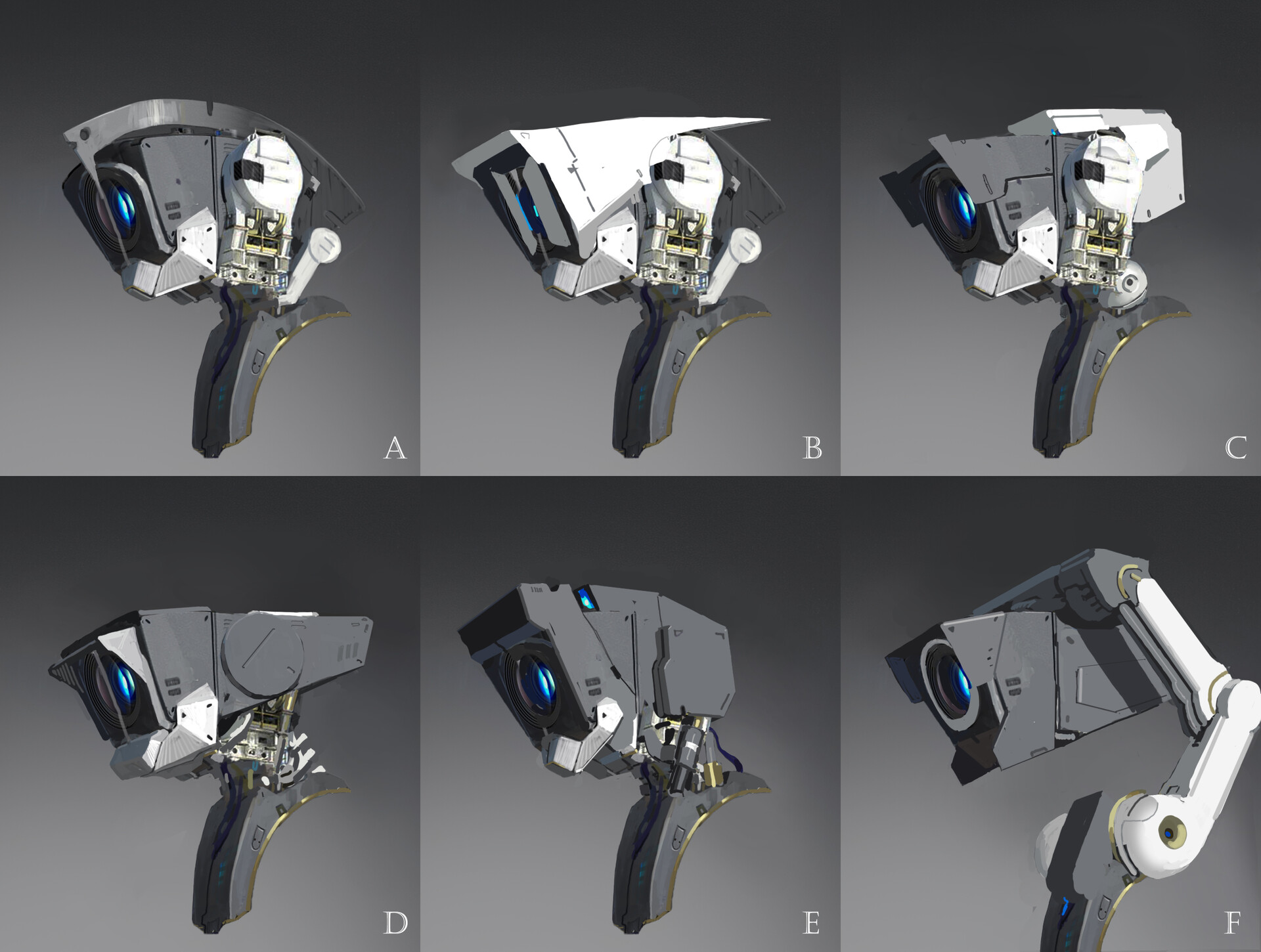 A

B

C

D

E

F