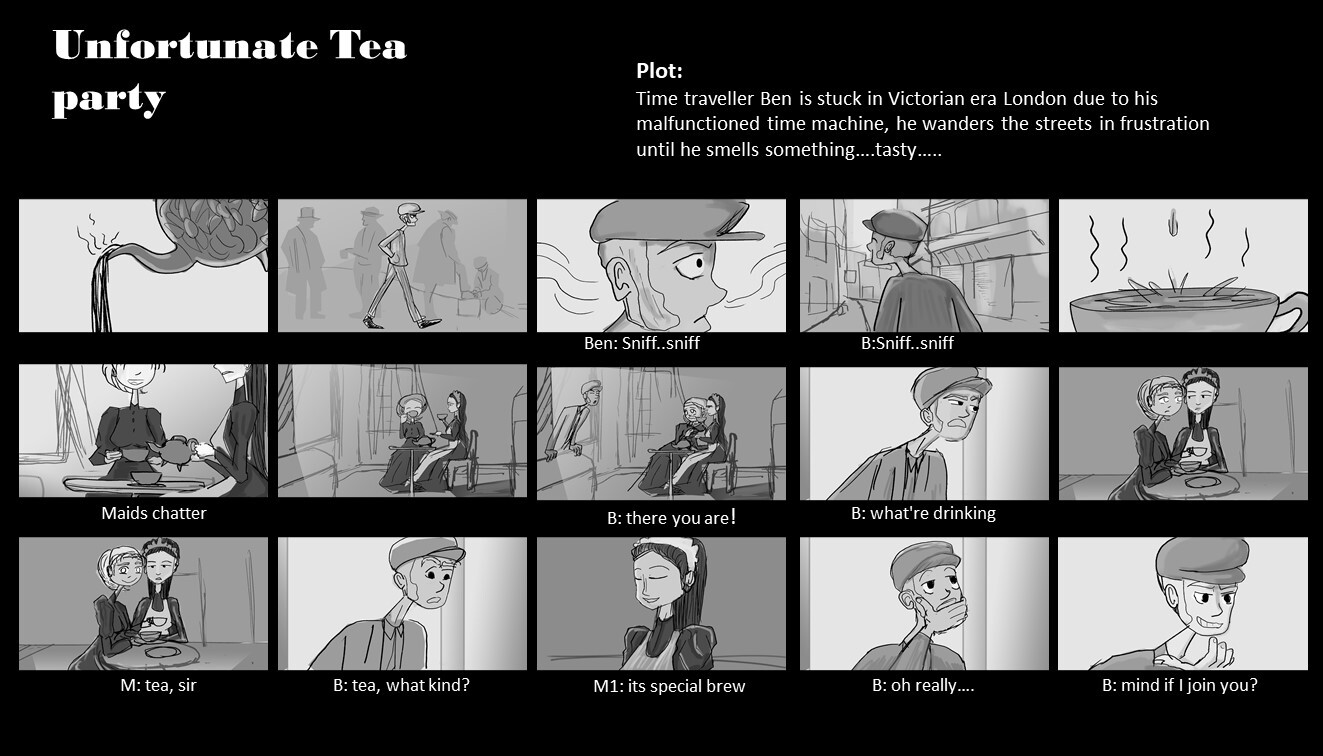 Unfortunate Tea party

Plot:
Time traveller Ben is stuck in Victorian era London due to his malfunctioned time machine, he wanders the streets in frustration until he smells something….tasty…..

Ben: Sniff..sniff

B:Sniff..sniff

Maids chatter

B: there you are!

B: what're drinking

M: tea, sir

B: tea, what kind?

M1: its special brew

B: oh really….

B: mind if I join you?