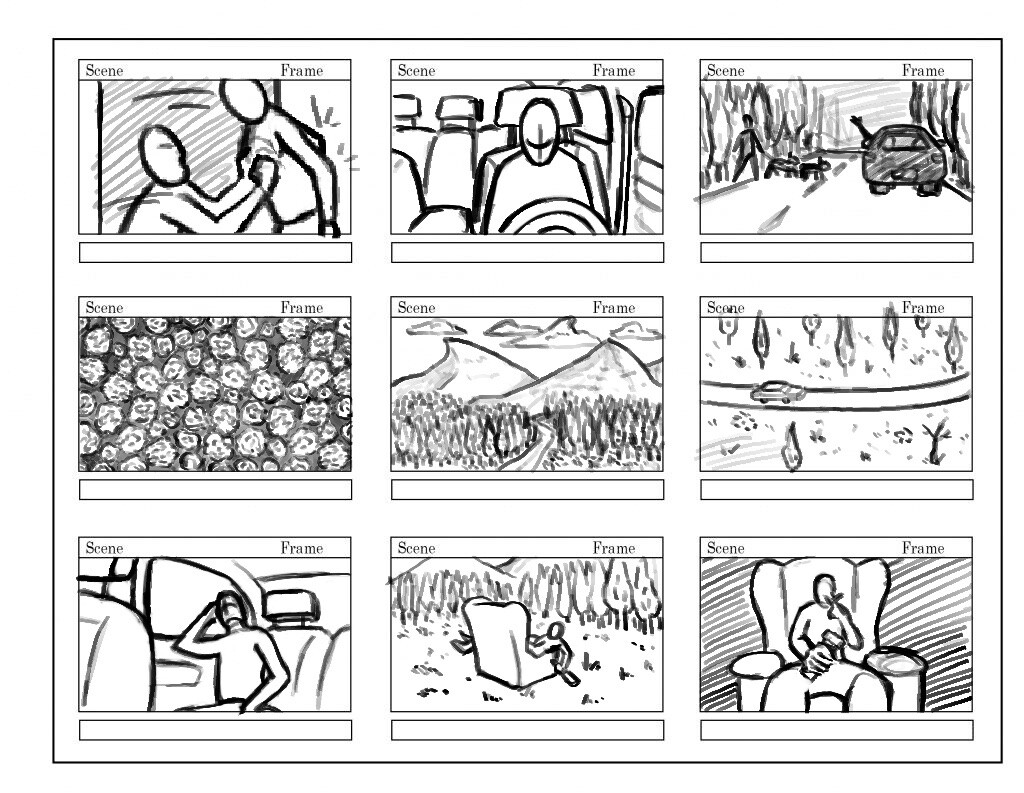 Scene Frame

Scene Frame

Scene Frame

Scene Frame

Scene Frame

Scene Frame

Scene Frame

Scene Frame

Scene Frame